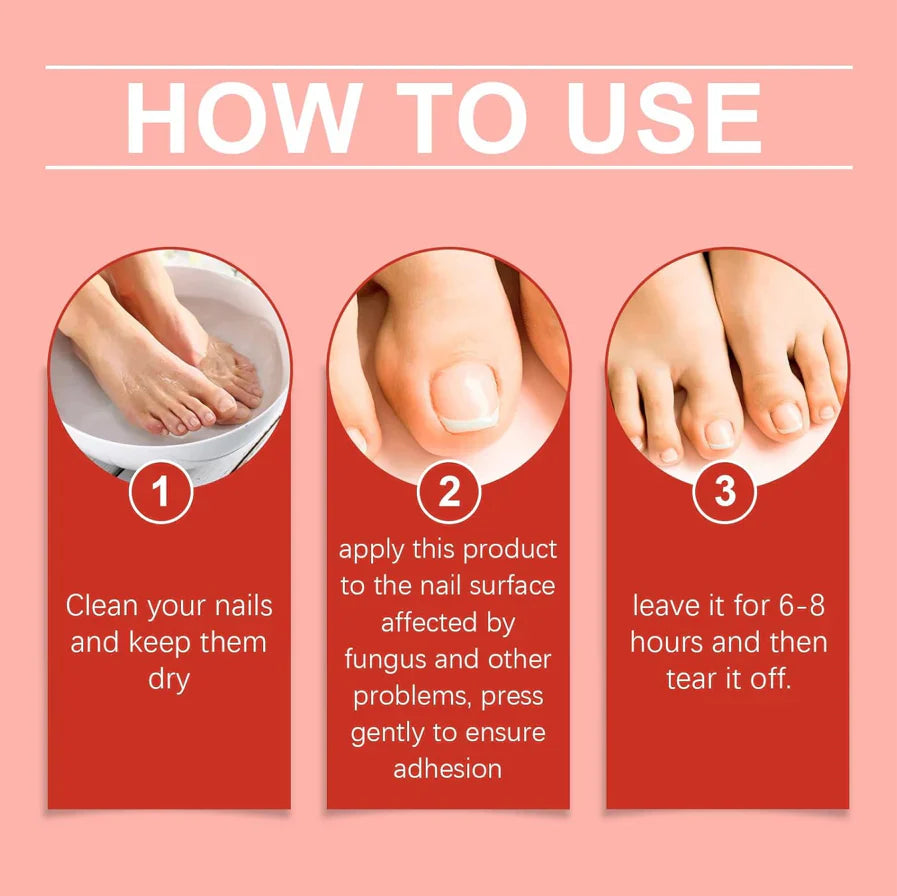 HOW TO USE

1

Clean your nails and keep them dry

2

apply this product to the nail surface affected by fungus and other problems, press gently to ensure adhesion

3

leave it for 6-8 hours and then tear it off.